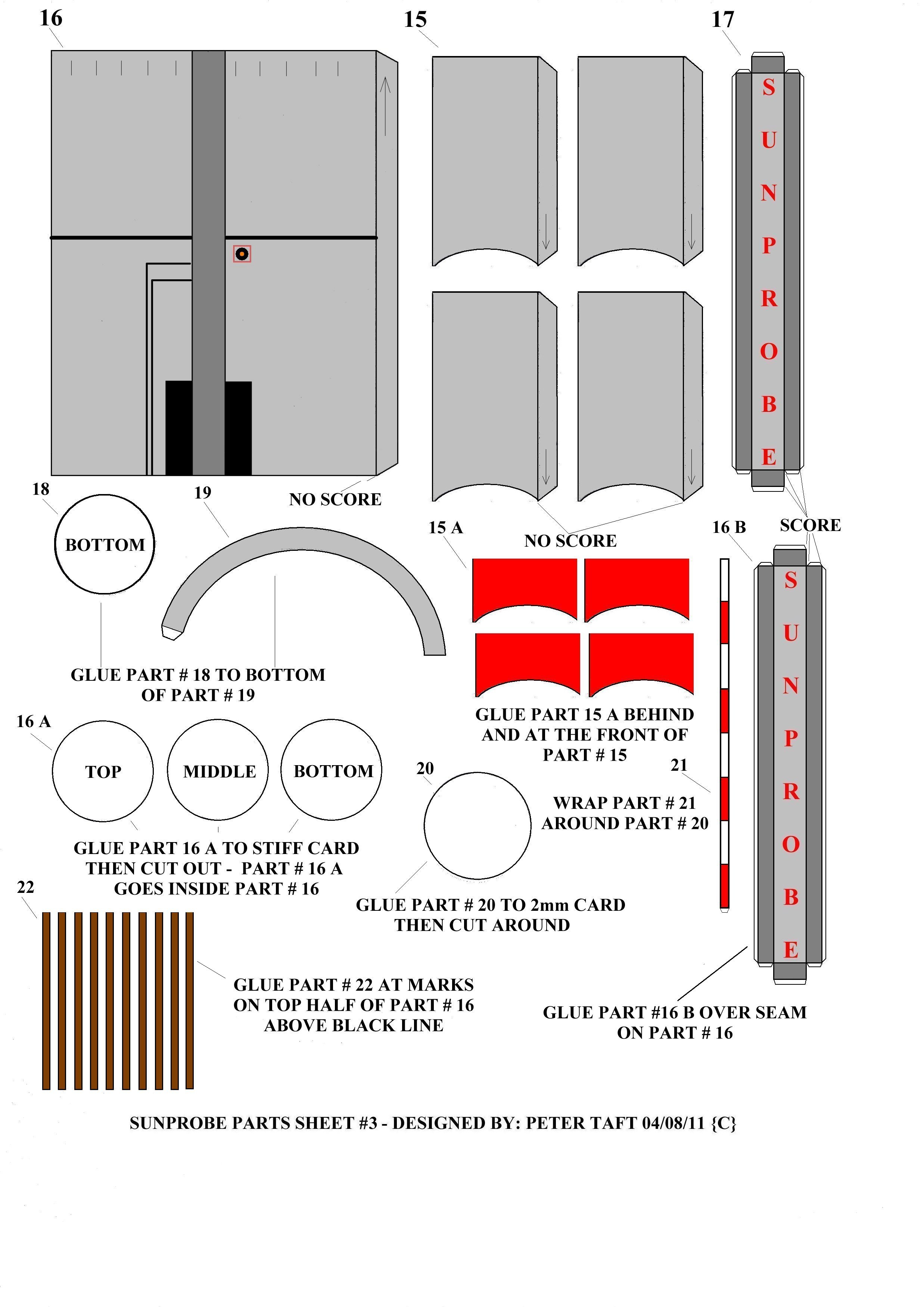 16

15

17

S
U
N
P
R
O
B
E

18

19

NO SCORE

BOTTOM

15 A

NO SCORE

16 B

SCORE

S
U
N
P
R
O
B
E

GLUE PART # 18 TO BOTTOM OF PART # 19

GLUE PART 15 A BEHIND AND AT THE FRONT OF PART # 15

16 A

TOP

MIDDLE

BOTTOM

20

21

WRAP PART # 21 AROUND PART # 20

GLUE PART 16 A TO STIFF CARD THEN CUT OUT - PART # 16 A GOES INSIDE PART # 16

22

GLUE PART # 20 TO 2mm CARD THEN CUT AROUND

GLUE PART # 22 AT MARKS ON TOP HALF OF PART # 16 ABOVE BLACK LINE

GLUE PART #16 B OVER SEAM ON PART # 16

SUNPROBE PARTS SHEET #3 - DESIGNED BY: PETER TAFT 04/08/11 {C}